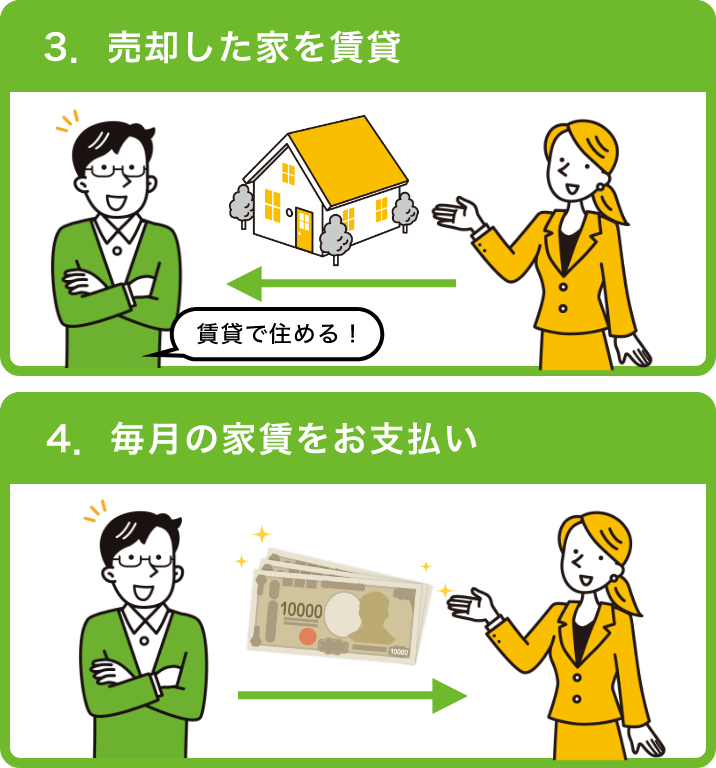 3. 売却した家を賃貸

賃貸で住める！

4. 毎月の家賃をお支払い

10000

10000